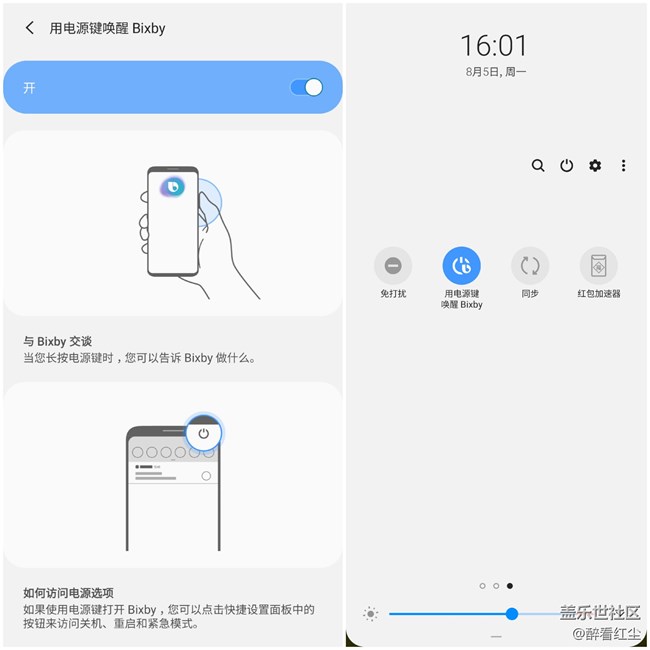 用电源键唤醒 Bixby

开

与 Bixby 交谈
当您长按电源键时，您可以告诉 Bixby 做什么。

如何访问电源选项
如果使用电源键打开 Bixby，您可以点击快捷设置面板中的按钮来访问关机、重启和紧急模式。

16:01
8月5日, 周一

免打扰

用电源键唤醒 Bixby

同步

红包加速器

盖乐世社区
@醉看红尘