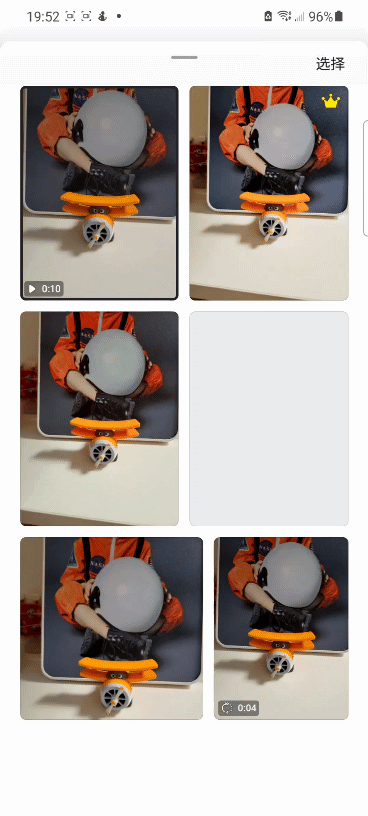 19:52

96%

选择

0:10

0:04