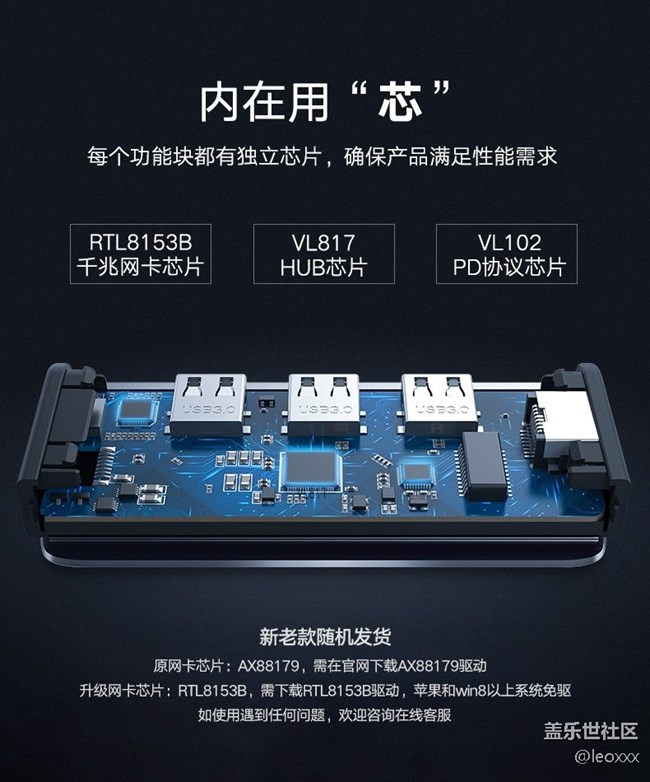 内在用“芯”

每个功能块都有独立芯片，确保产品满足性能需求

RTL8153B
千兆网卡芯片

VL817
HUB芯片

VL102
PD协议芯片

USB3.0

USB3.0

USB3.0

新老款随机发货

原网卡芯片：AX88179，需在官网下载AX88179驱动

升级网卡芯片：RTL8153B，需下载RTL8153B驱动，苹果和win8以上系统免驱

如使用遇到任何问题，欢迎咨询在线客服

盖乐世社区
@leoxxx