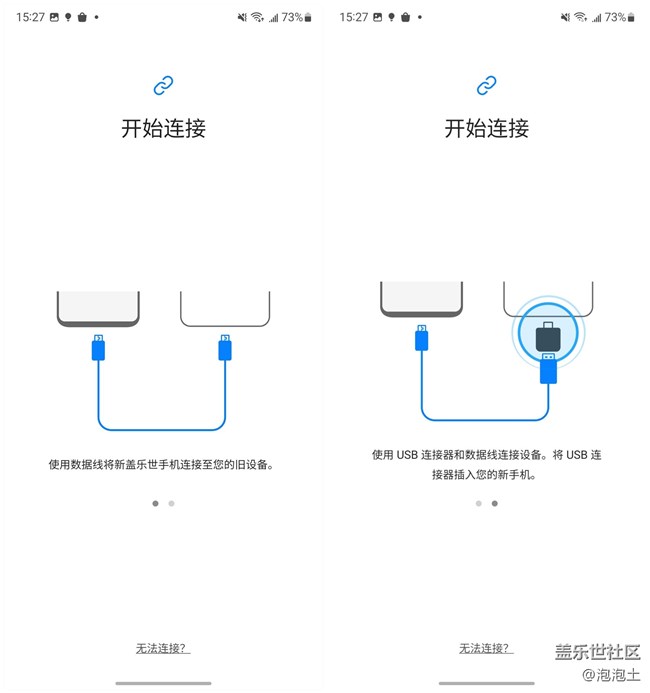 15:27 73%

开始连接

使用数据线将新盖乐世手机连接至您的旧设备。

无法连接?

15:27 73%

开始连接

使用 USB 连接器和数据线连接设备。将 USB 连接器插入您的新手机。

无法连接?

盖乐世社区
@泡泡土