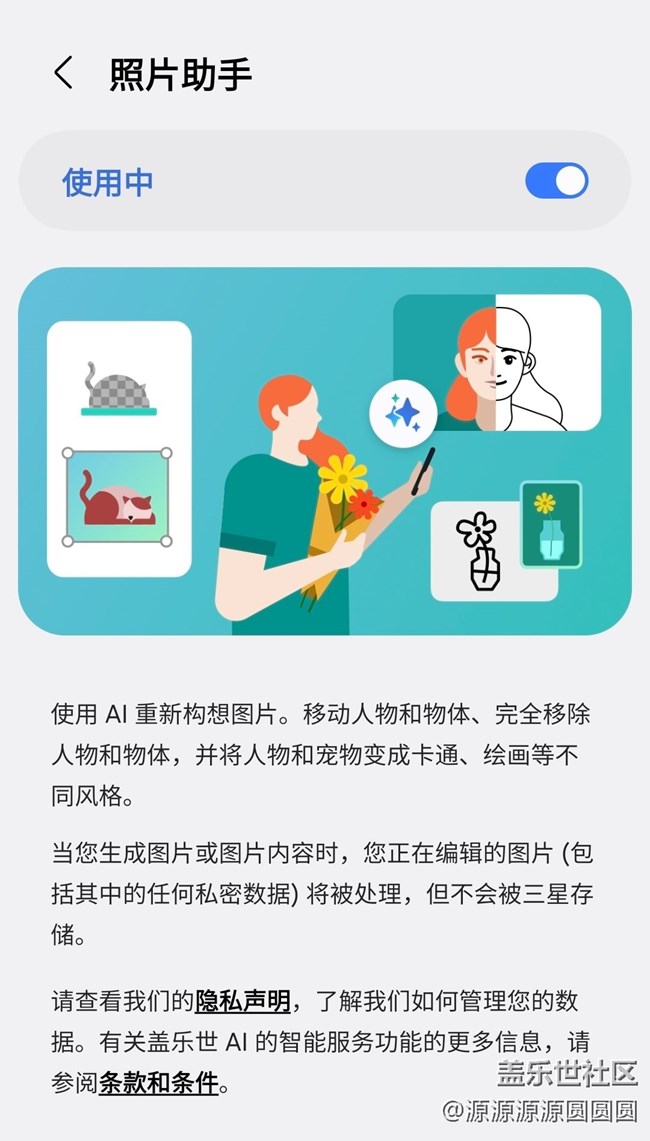 照片助手

使用中

使用 AI 重新构想图片。移动人物和物体、完全移除人物和物体，并将人物和宠物变成卡通、绘画等不同风格。

当您生成图片或图片内容时，您正在编辑的图片 (包括其中的任何私密数据) 将被处理，但不会被三星存储。

请查看我们的隐私声明，了解我们如何管理您的数据。有关盖乐世 AI 的智能服务功能的更多信息，请参阅条款和条件。

盖乐世社区
@源源源源圆圆圆