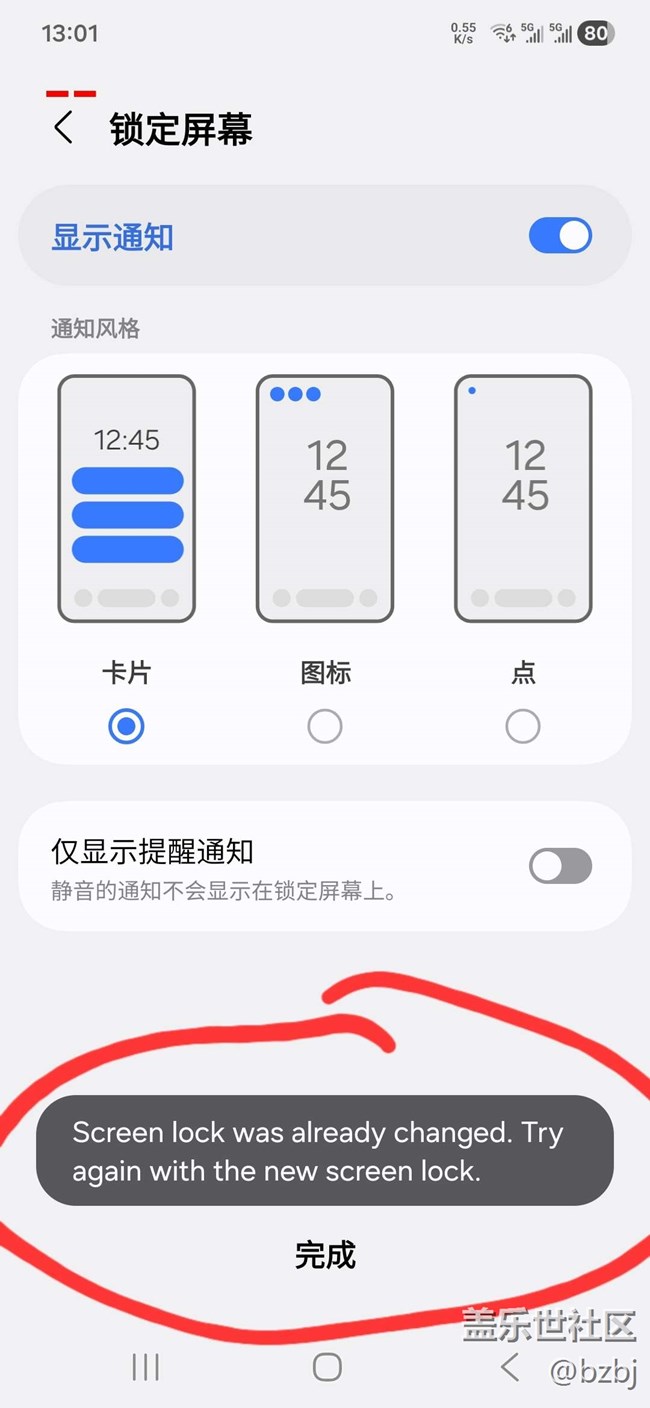 13:01

0.55 K/s 6 5G 5G 80

锁定屏幕

显示通知

通知风格

12:45

12 45

12 45

卡片

图标

点

仅显示提醒通知

静音的通知不会显示在锁定屏幕上。

Screen lock was already changed. Try again with the new screen lock.

完成

盖乐世社区

@bzbj